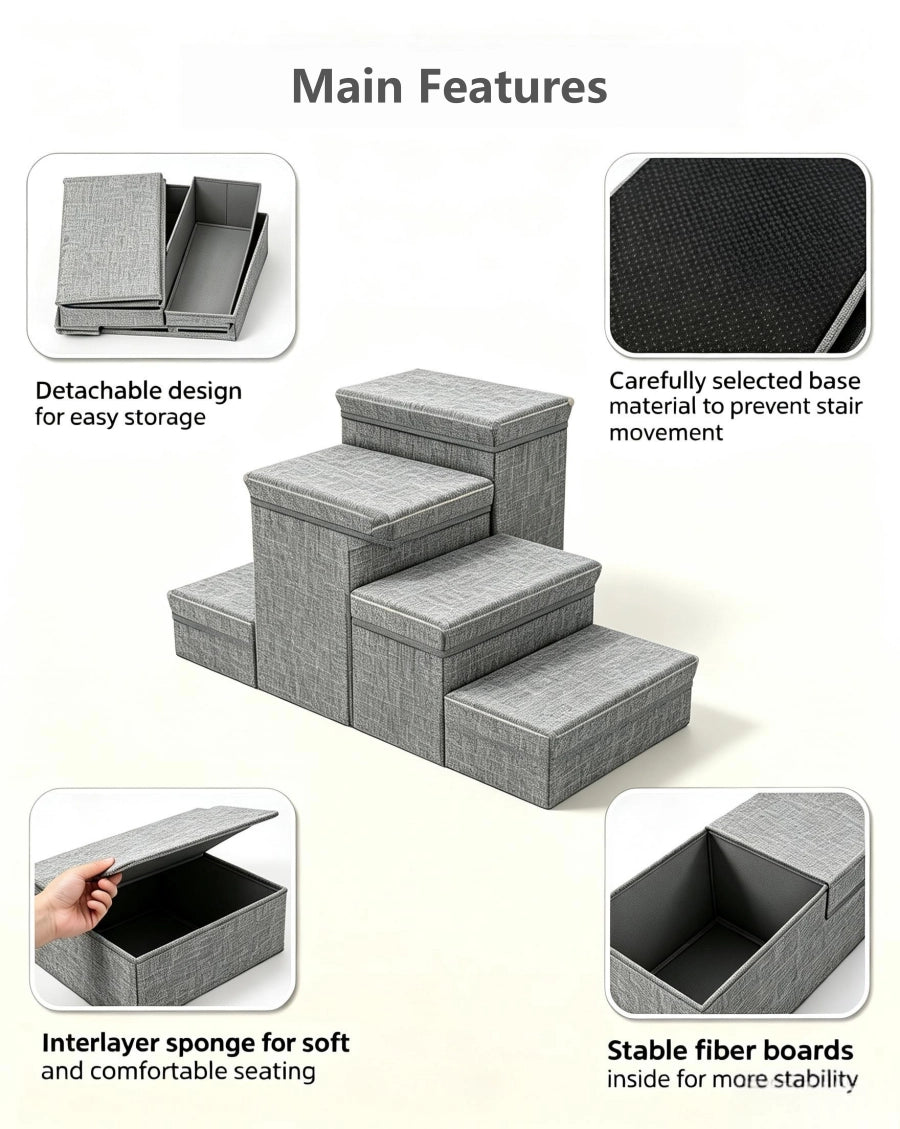 Main Features

Detachable design for easy storage

Carefully selected base material to prevent stair movement

Interlayer sponge for soft and comfortable seating

Stable fiber boards inside for more stability