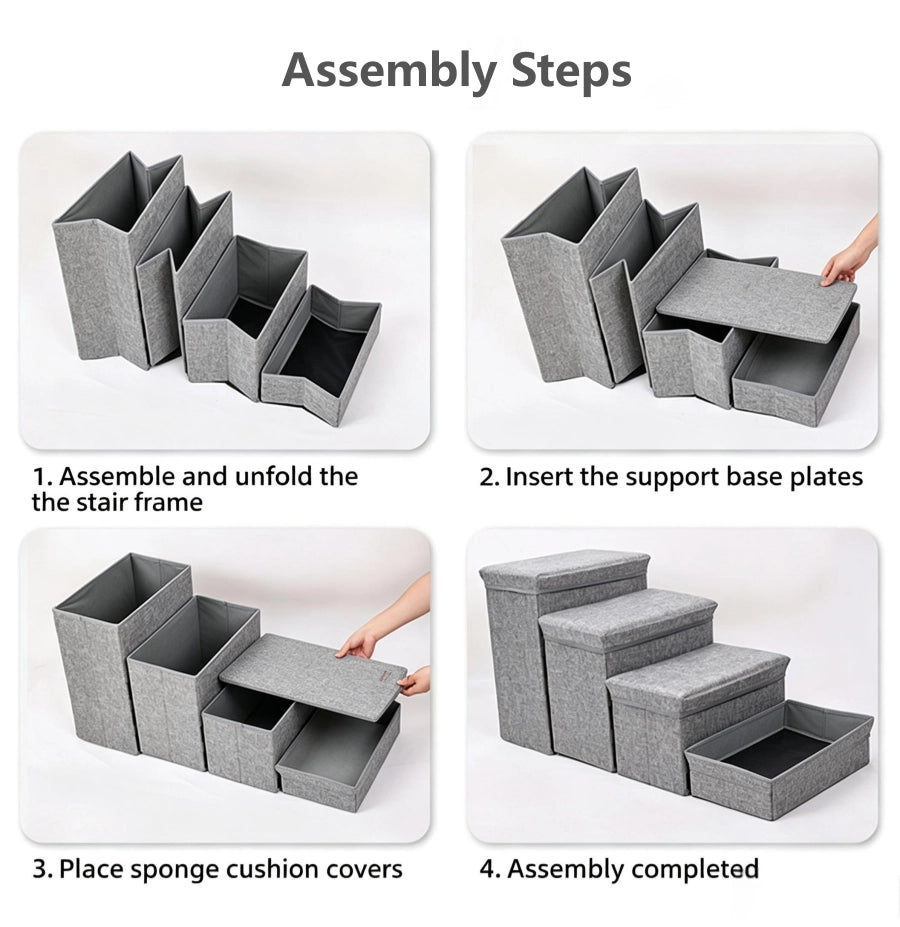 Assembly Steps

1. Assemble and unfold the the stair frame

2. Insert the support base plates

3. Place sponge cushion covers

4. Assembly completed